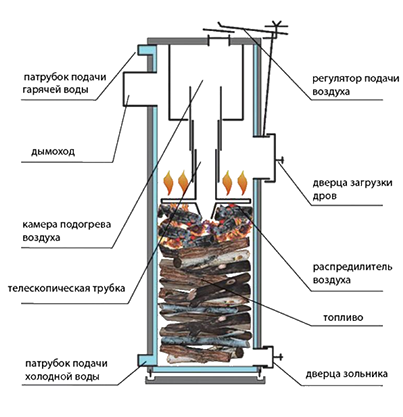 патрубок подачи гарячей воды

дымоход

камера подогрева воздуха

телескопическая трубка

патрубок подачи холодной воды

регулятор подачи воздуха

дверца загрузки дров

распредилитель воздуха

топливо

дверца зольника