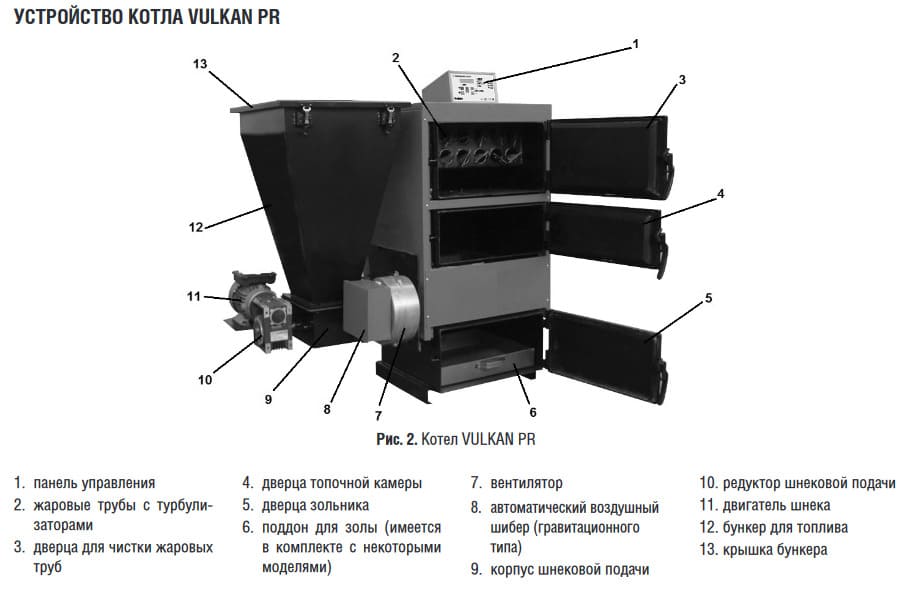 УСТРОЙСТВО КОТЛА VULKAN PR

13
2
1
3
4
12
11
5
10
9
8
7
6

Рис. 2. Котел VULKAN PR

1. панель управления
2. жаровые трубы с турбулизаторами
3. дверца для чистки жаровых труб

4. дверца топочной камеры
5. дверца зольника
6. поддон для золы (имеется в комплекте с некоторыми моделями)

7. вентилятор
8. автоматический воздушный шибер (гравитационного типа)
9. корпус шнековой подачи

10. редуктор шнековой подачи
11. двигатель шнека
12. бункер для топлива
13. крышка бункера